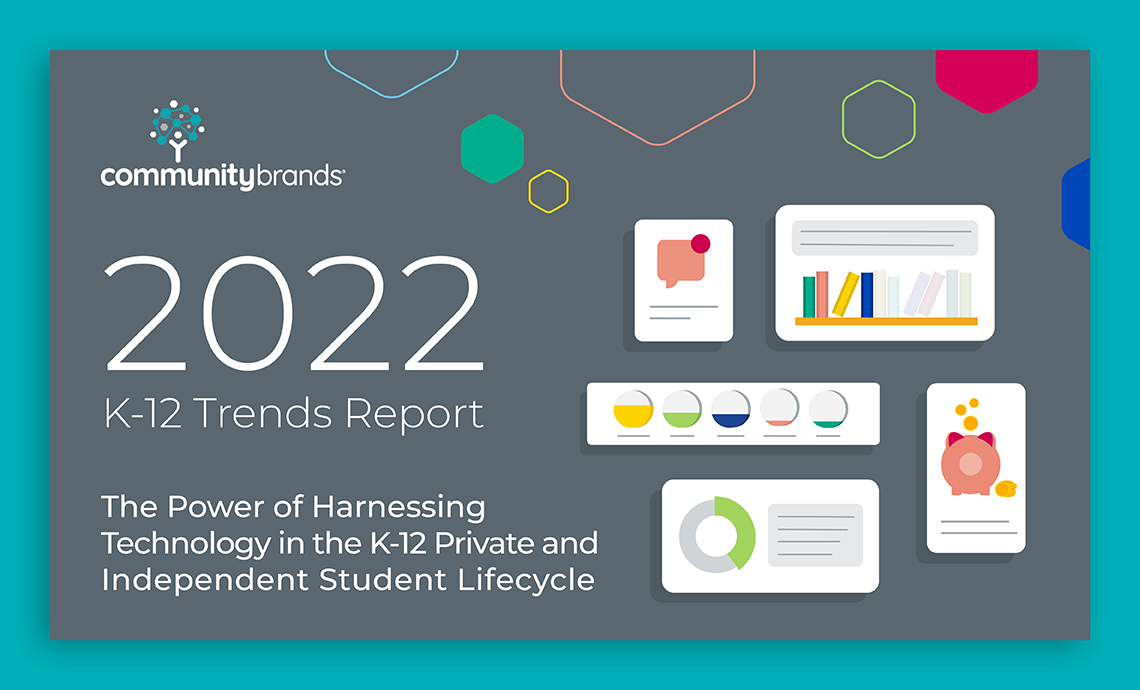 communitybrands

2022

K-12 Trends Report

The Power of Harnessing Technology in the K-12 Private and Independent Student Lifecycle