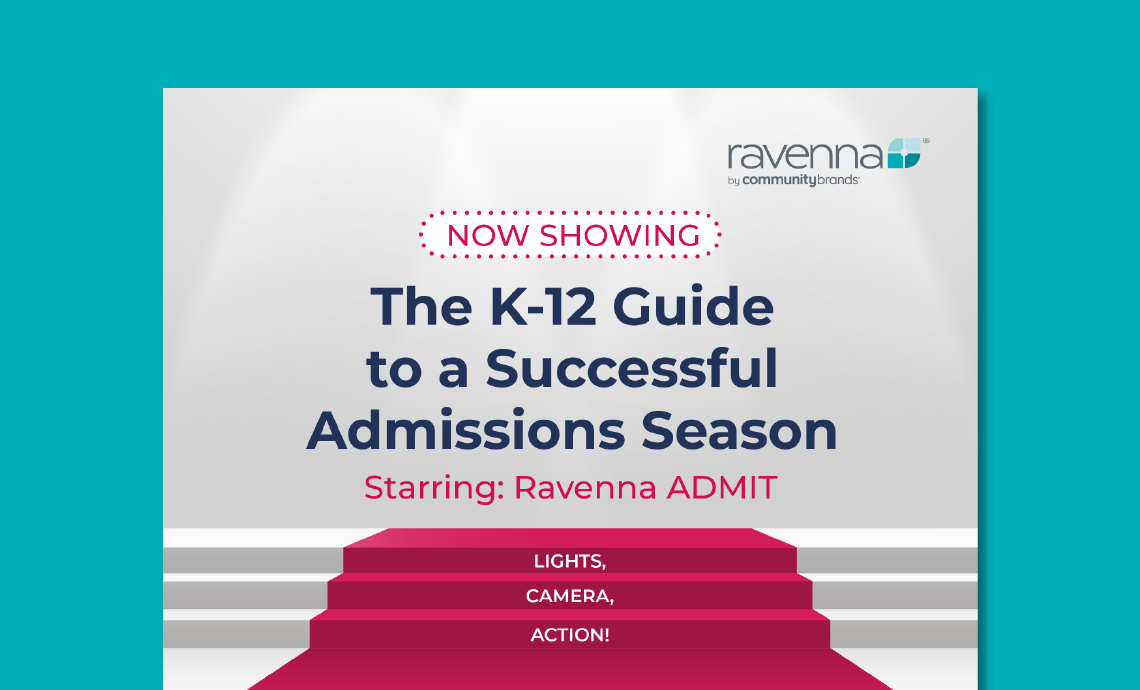 ravenna®
by communitybrands

NOW SHOWING

The K-12 Guide to a Successful Admissions Season

Starring: Ravenna ADMIT

LIGHTS,

CAMERA,

ACTION!